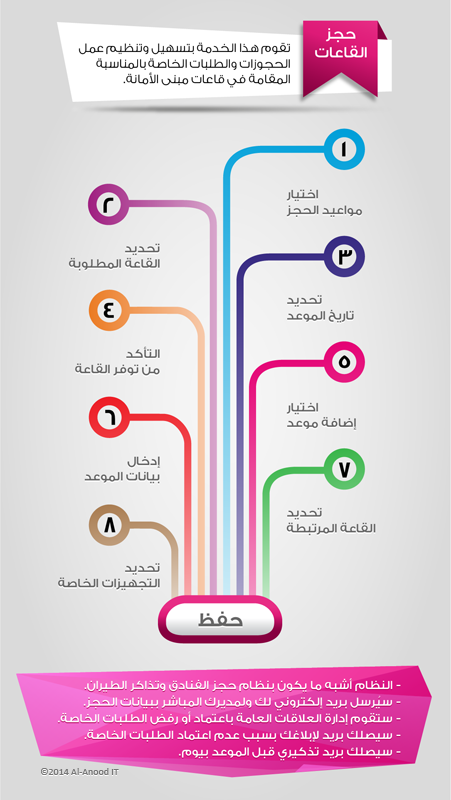 حجز القاعات

تقوم هذا الخدمة بتسهيل وتنظيم عمل الحجوزات والطلبات الخاصة بالمناسبة المقامة في قاعات مبنى الأمانة.

١
اختيار مواعيد الحجز

٢
تحديد القاعة المطلوبة

٣
تحديد تاريخ الموعد

٤
التأكد من توفر القاعة

٥
اختيار إضافة موعد

٦
إدخال بيانات الموعد

٧
تحديد القاعة المرتبطة

٨
تحديد التجهيزات الخاصة

حفظ

- النظام أشبه ما يكون بنظام حجز الفنادق وتذاكر الطيران.
- سيُرسل بريد إلكتروني لك ولمديرك المباشر ببيانات الحجز.
- ستقوم إدارة العلاقات العامة باعتماد أو رفض الطلبات الخاصة.
- سيصلك بريد لإبلاغك بسبب عدم اعتماد الطلبات الخاصة.
- سيصلك بريد تذكيري قبل الموعد بيوم.

©2014 Al-Anood IT